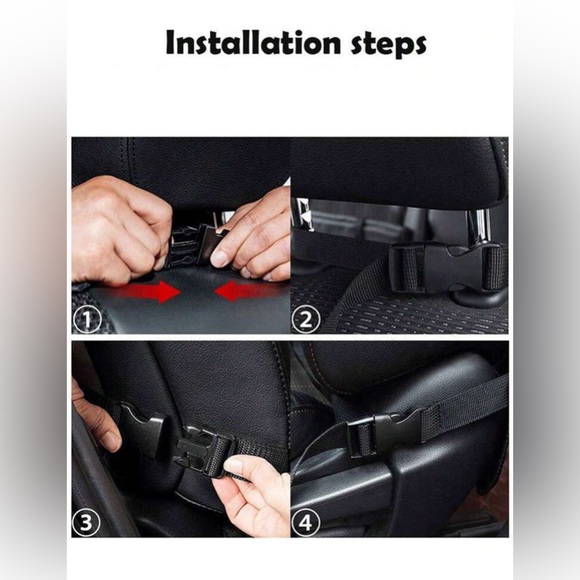 Installation steps

①

②

③

④